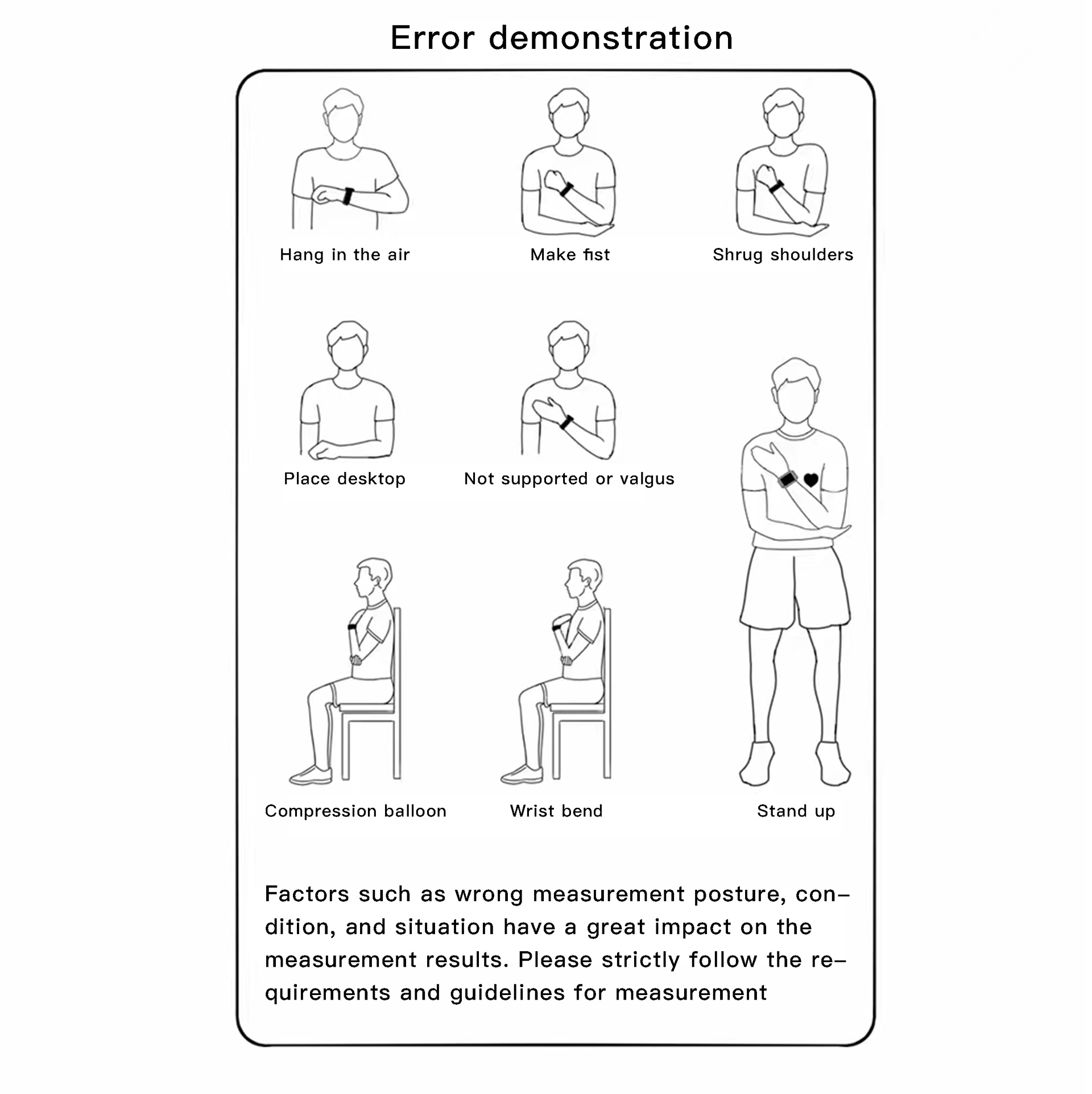 Error demonstration

Hang in the air

Make fist

Shrug shoulders

Place desktop

Not supported or valgus

Compression balloon

Wrist bend

Stand up

Factors such as wrong measurement posture, condition, and situation have a great impact on the measurement results. Please strictly follow the requirements and guidelines for measurement